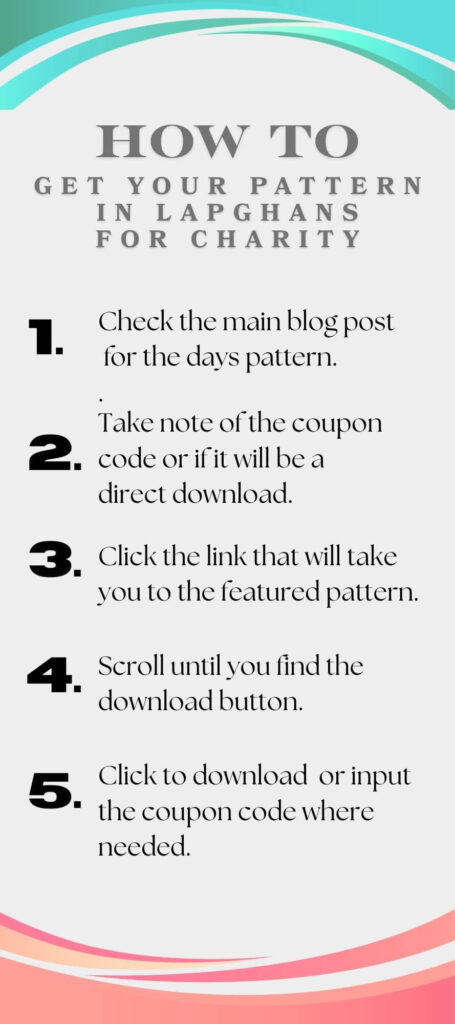 HOW TO
GET YOUR PATTERN IN LAPGHANS FOR CHARITY

1. Check the main blog post for the days pattern.
.

2. Take note of the coupon code or if it will be a direct download.

3. Click the link that will take you to the featured pattern.

4. Scroll until you find the download button.

5. Click to download or input the coupon code where needed.